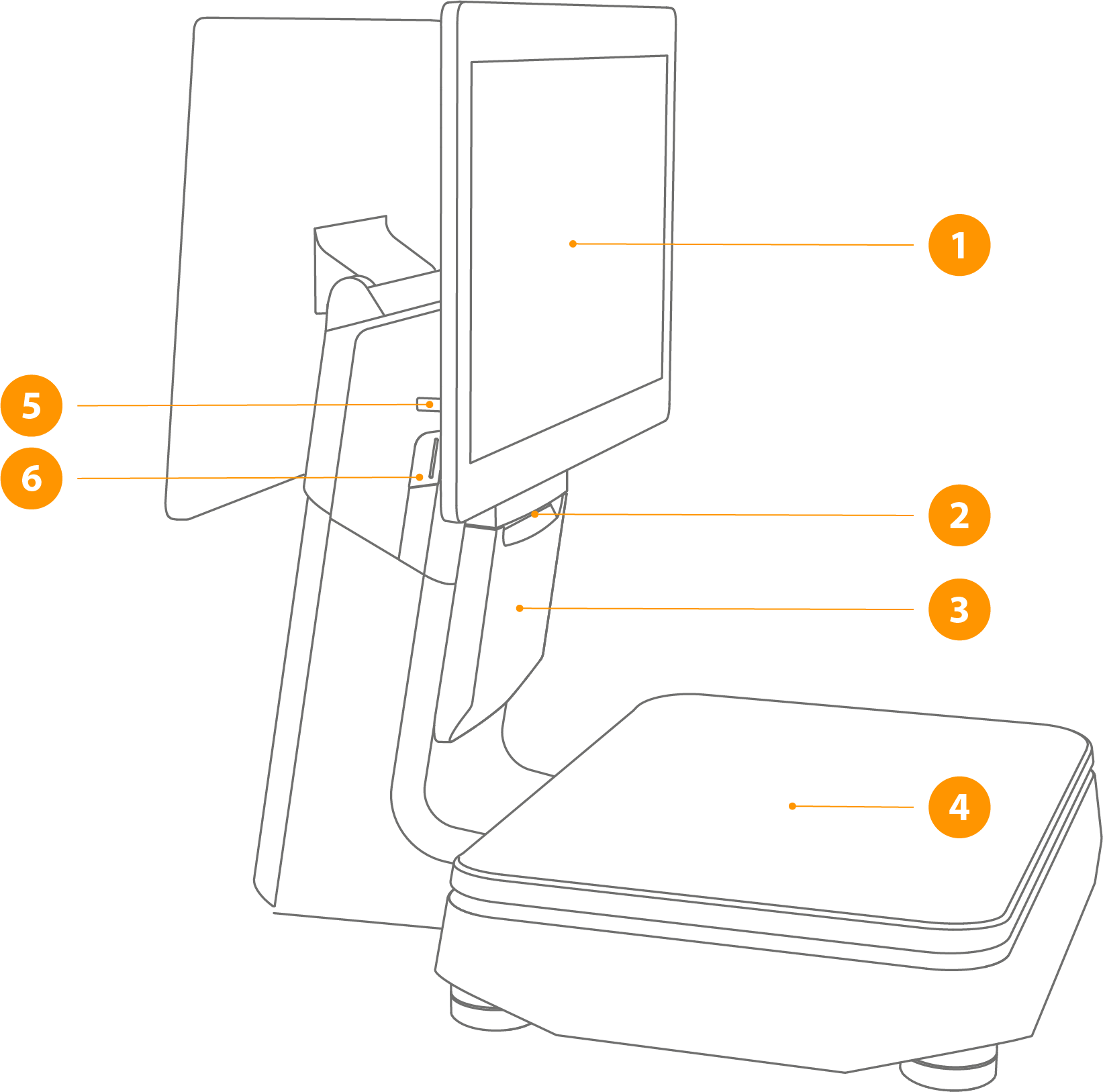 1
5
6
2
3
4