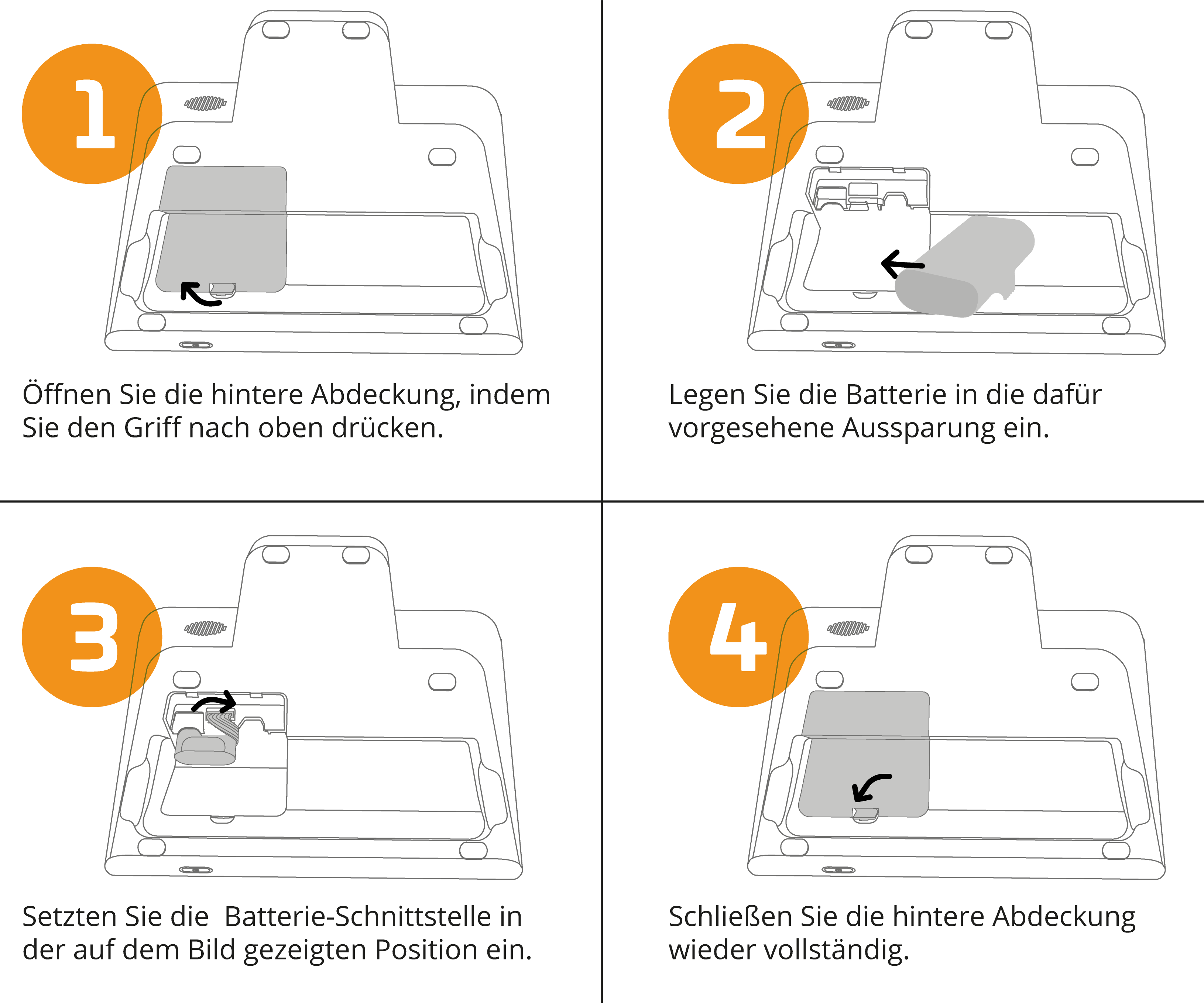 1

Öffnen Sie die hintere Abdeckung, indem Sie den Griff nach oben drücken.

2

Legen Sie die Batterie in die dafür vorgesehene Aussparung ein.

3

Setzten Sie die  Batterie-Schnittstelle in der auf dem Bild gezeigten Position ein.

4

Schließen Sie die hintere Abdeckung wieder vollständig.