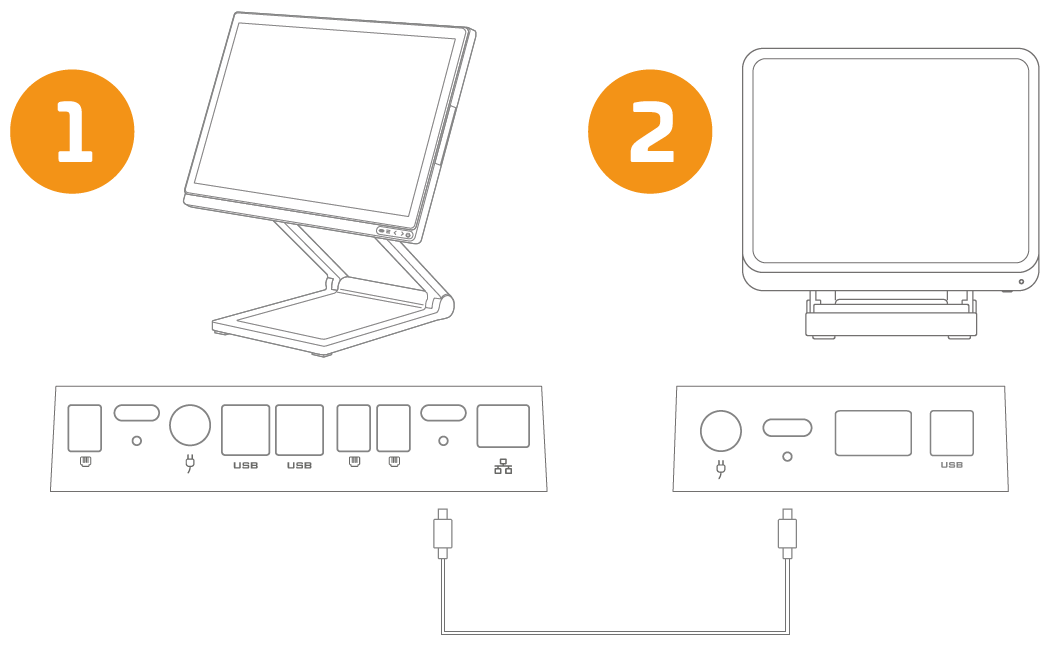 1

2

USB USB

USB