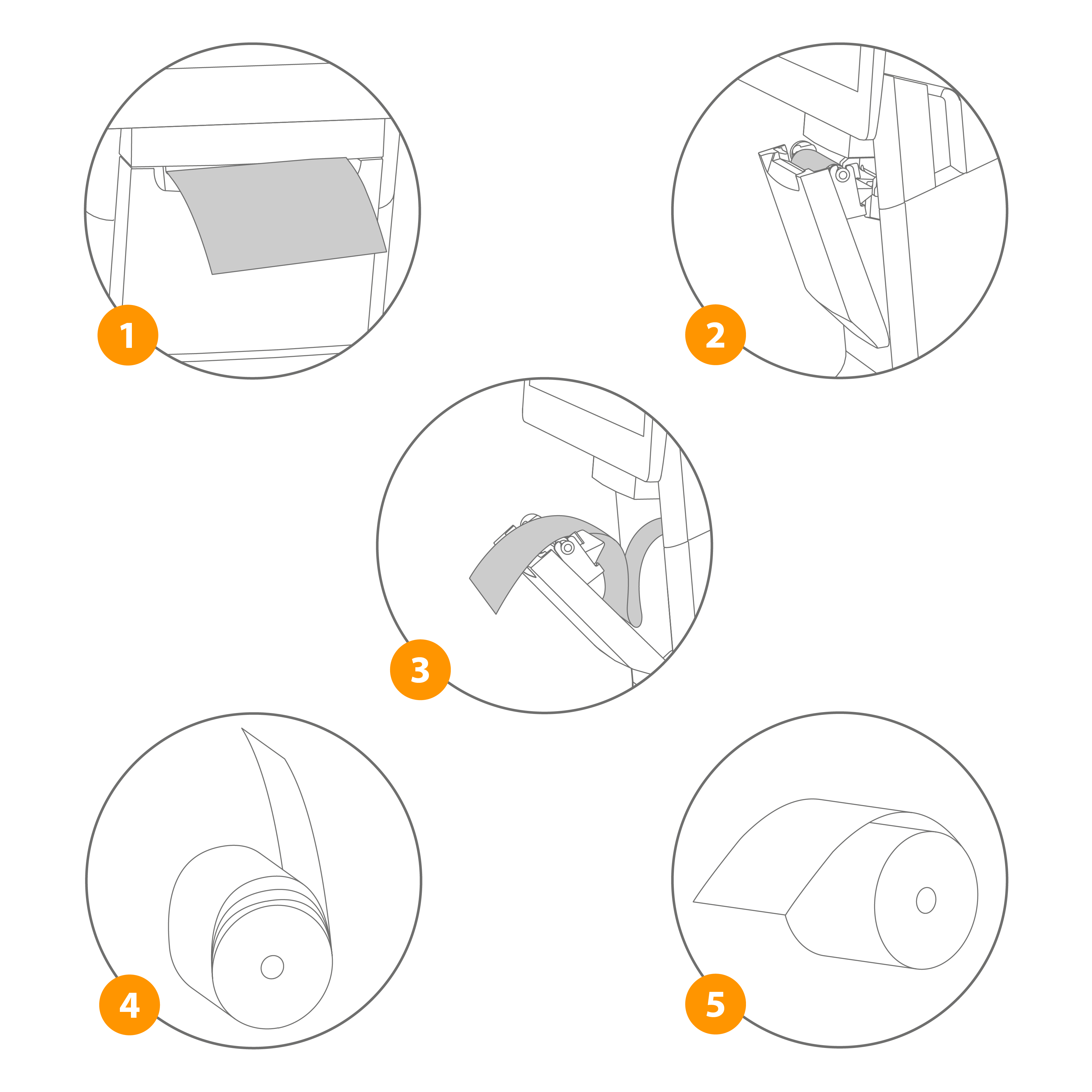 1

2

3

4

5