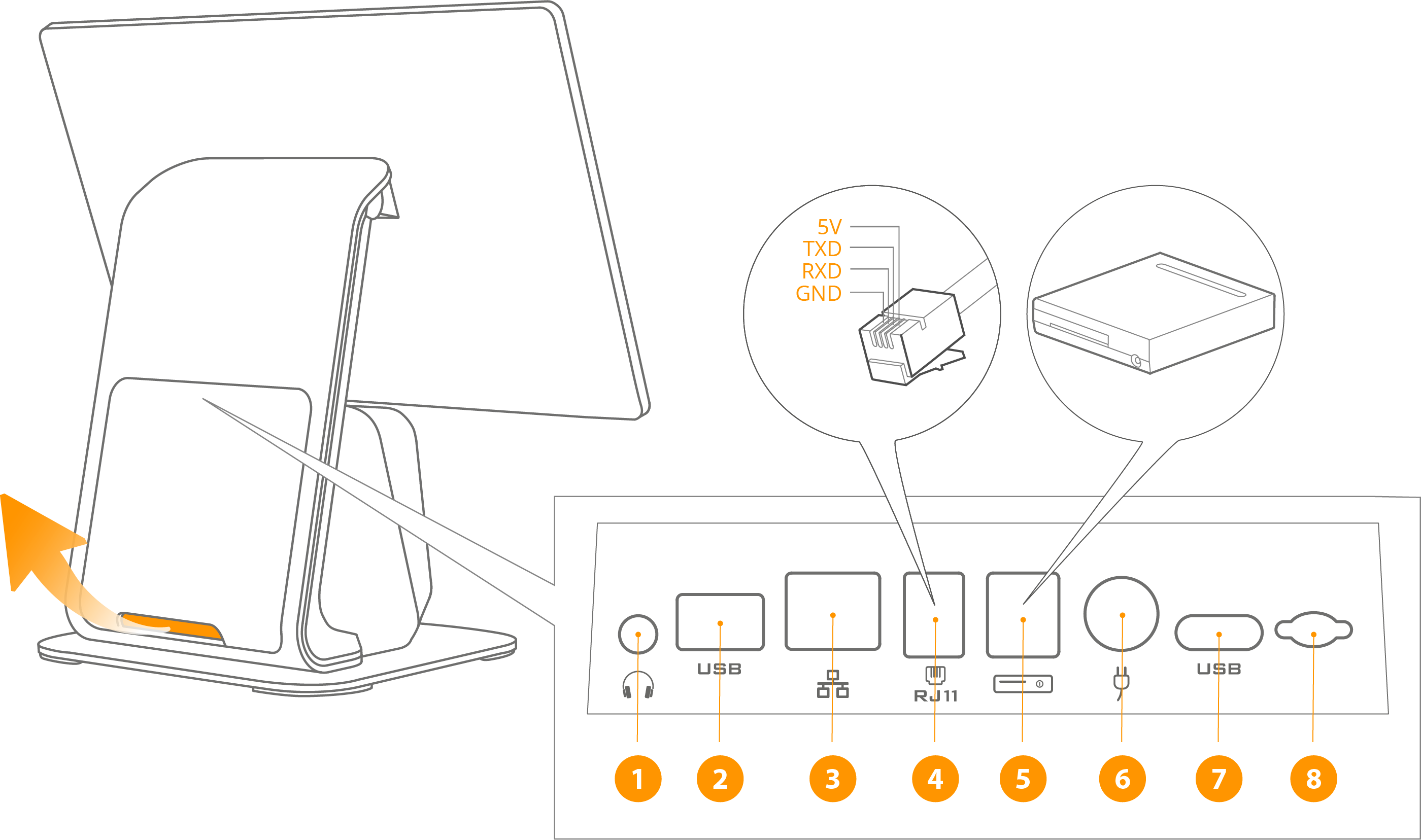 5V
TXD
RXD
GND

USB
RJ11
USB

1
2
3
4
5
6
7
8