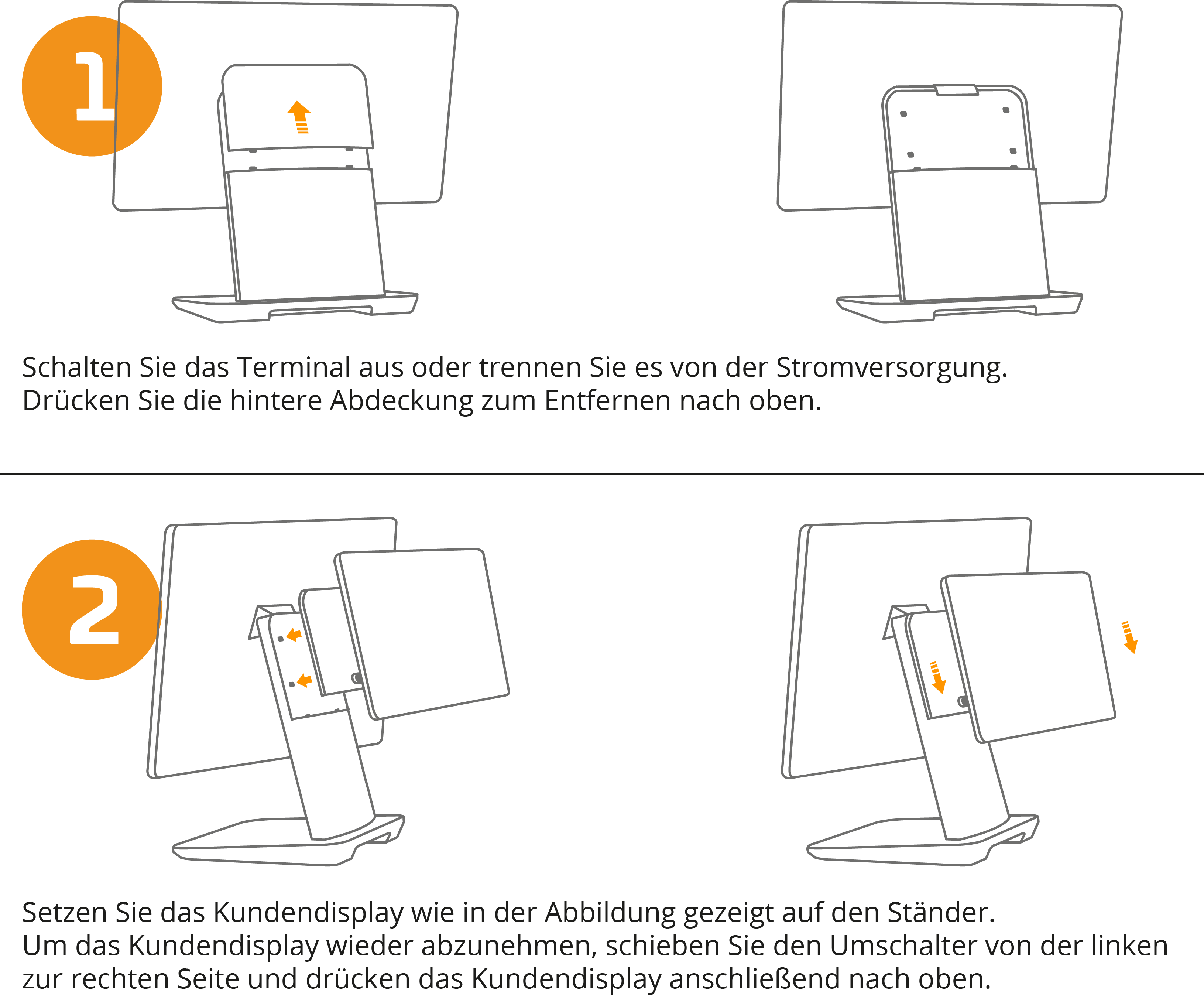 1

Schalten Sie das Terminal aus oder trennen Sie es von der Stromversorgung.
Drücken Sie die hintere Abdeckung zum Entfernen nach oben.

2

Setzen Sie das Kundendisplay wie in der Abbildung gezeigt auf den Ständer.
Um das Kundendisplay wieder abzunehmen, schieben Sie den Umschalter von der linken zur rechten Seite und drücken das Kundendisplay anschließend nach oben.