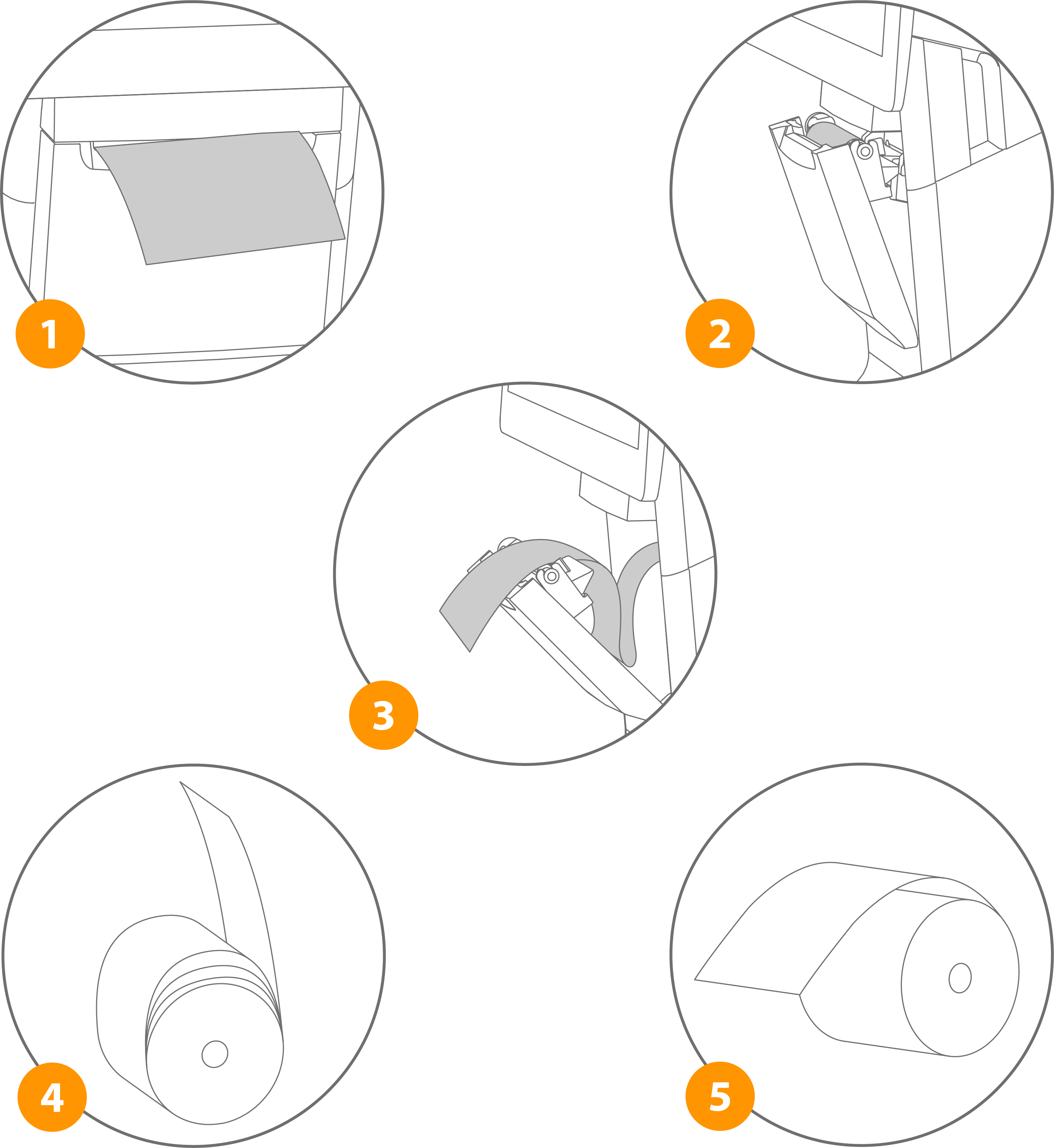 1

2

3

4

5