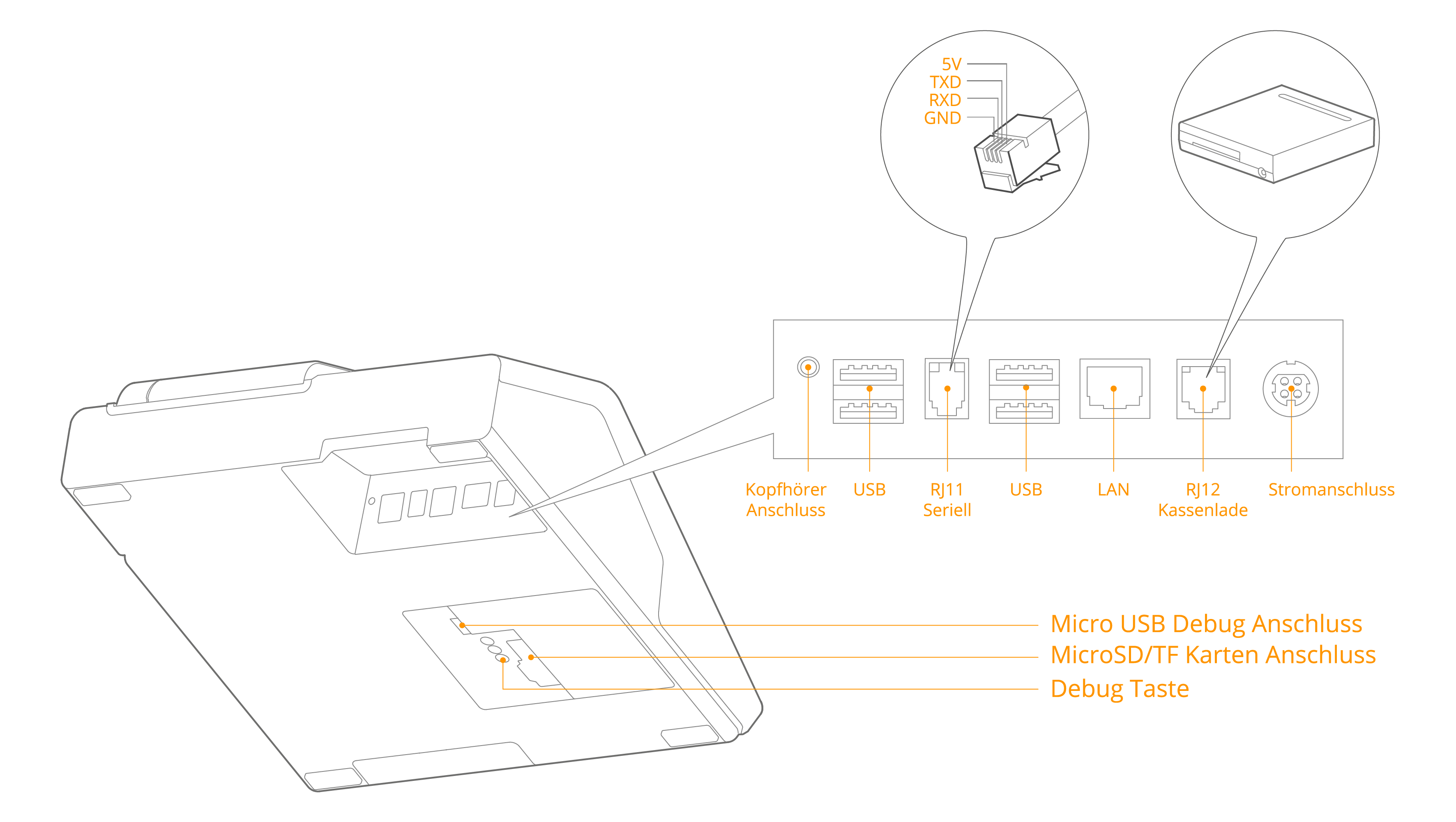 5V
TXD
RXD
GND

Kopfhörer Anschluss
USB
RJ11 Seriell
USB
LAN
RJ12 Kassenlade
Stromanschluss

Micro USB Debug Anschluss
MicroSD/TF Karten Anschluss
Debug Taste