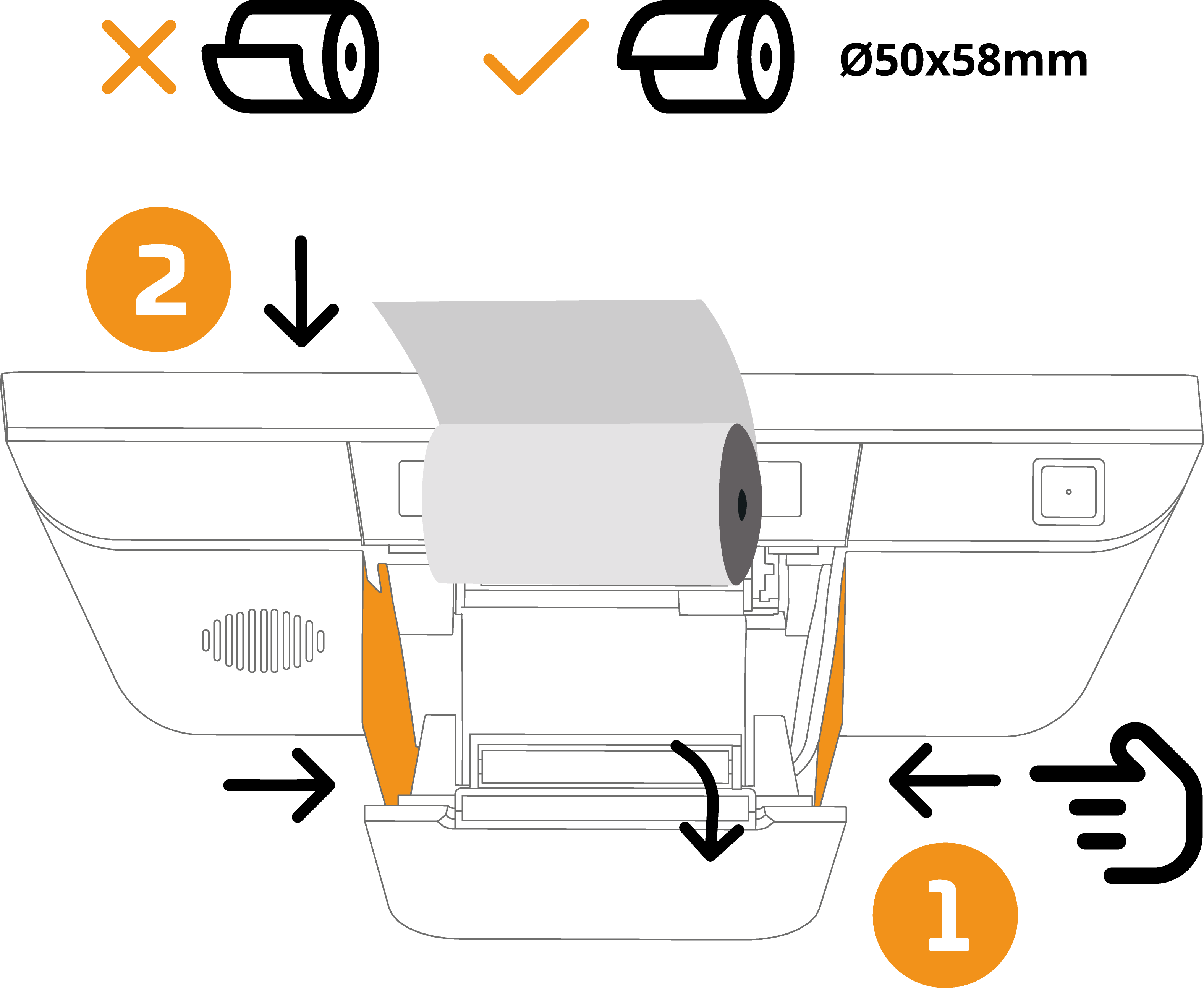 Ø50x58mm

2

1