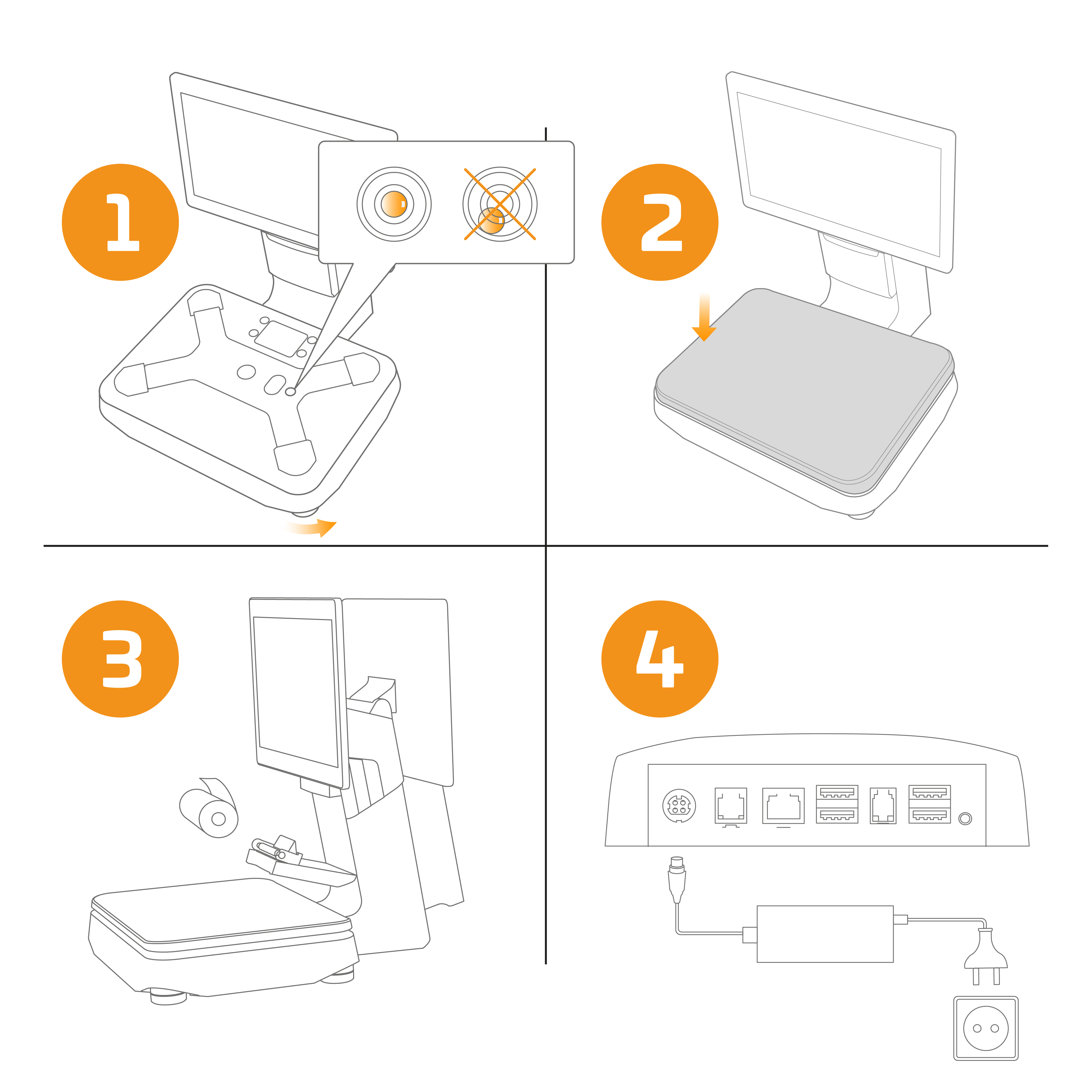 1

2

3

4