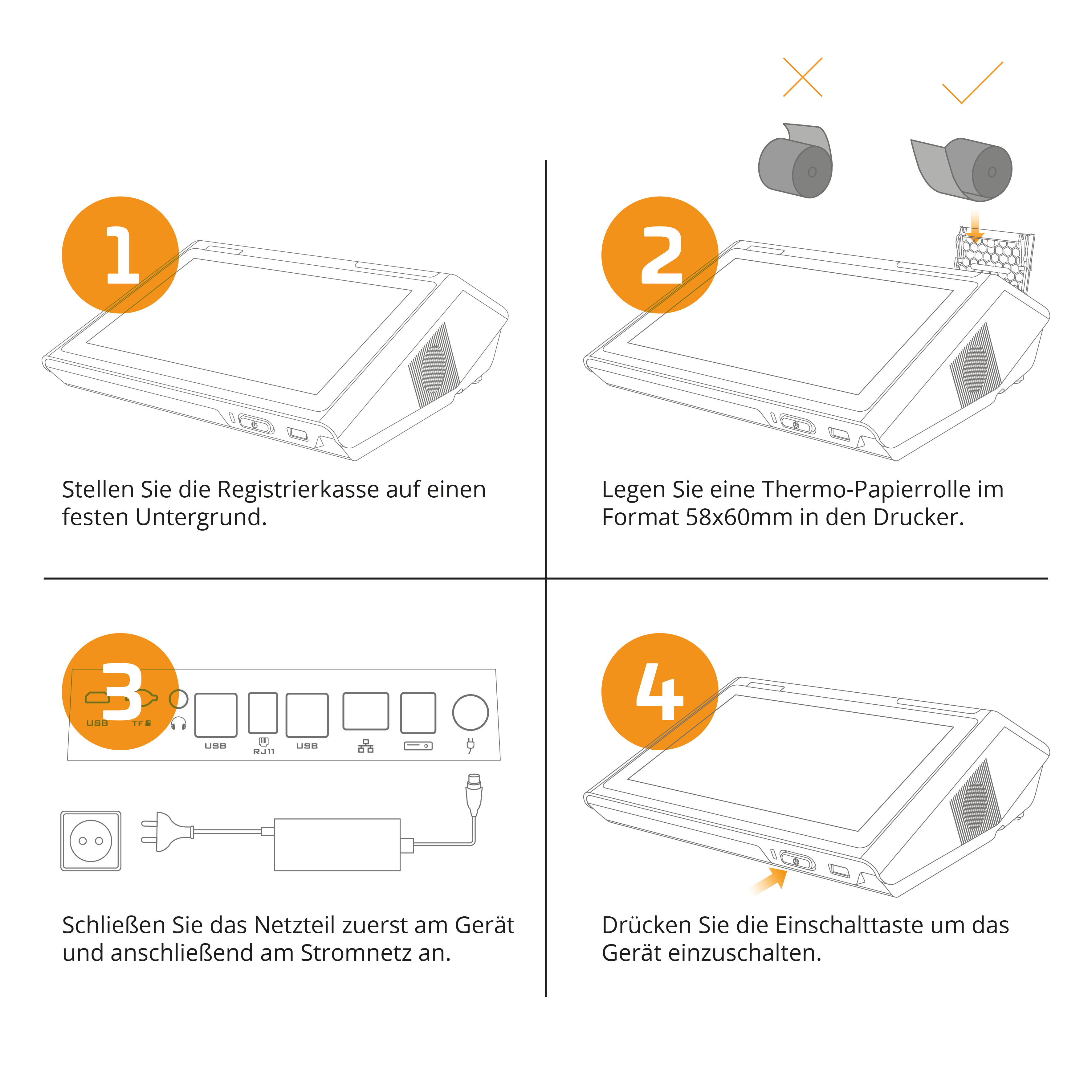 1

Stellen Sie die Registrierkasse auf einen festen Untergrund.

2

Legen Sie eine Thermo-Papierrolle im Format 58x60mm in den Drucker.

3

USB TF USB RJ11 USB

Schließen Sie das Netzteil zuerst am Gerät und anschließend am Stromnetz an.

4

Drücken Sie die Einschalttaste um das Gerät einzuschalten.