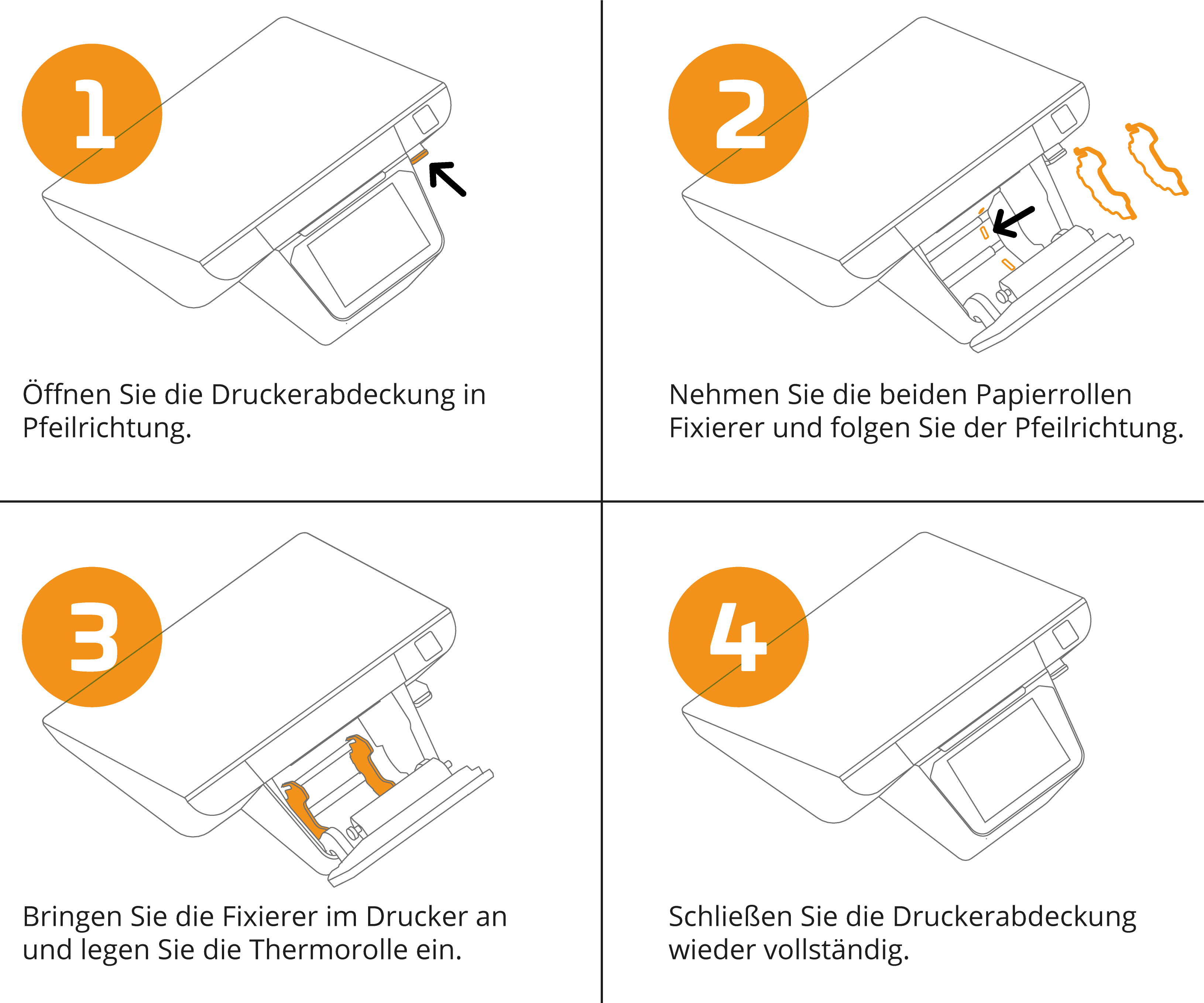 1

Öffnen Sie die Druckerabdeckung in Pfeilrichtung.

2

Nehmen Sie die beiden Papierrollen Fixierer und folgen Sie der Pfeilrichtung.

3

Bringen Sie die Fixierer im Drucker an und legen Sie die Thermorolle ein.

4

Schließen Sie die Druckerabdeckung wieder vollständig.