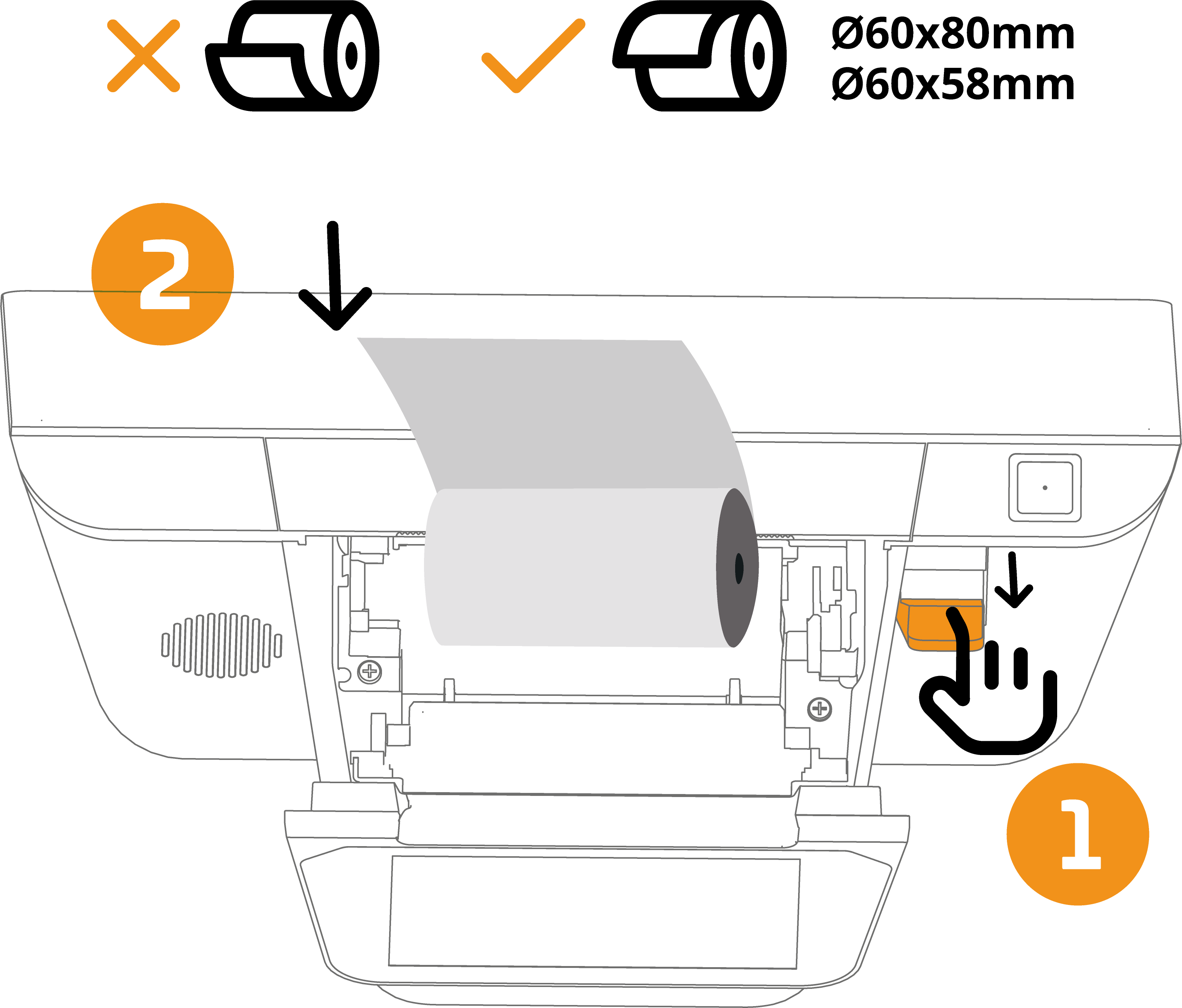 Ø60x80mm
Ø60x58mm

2

1