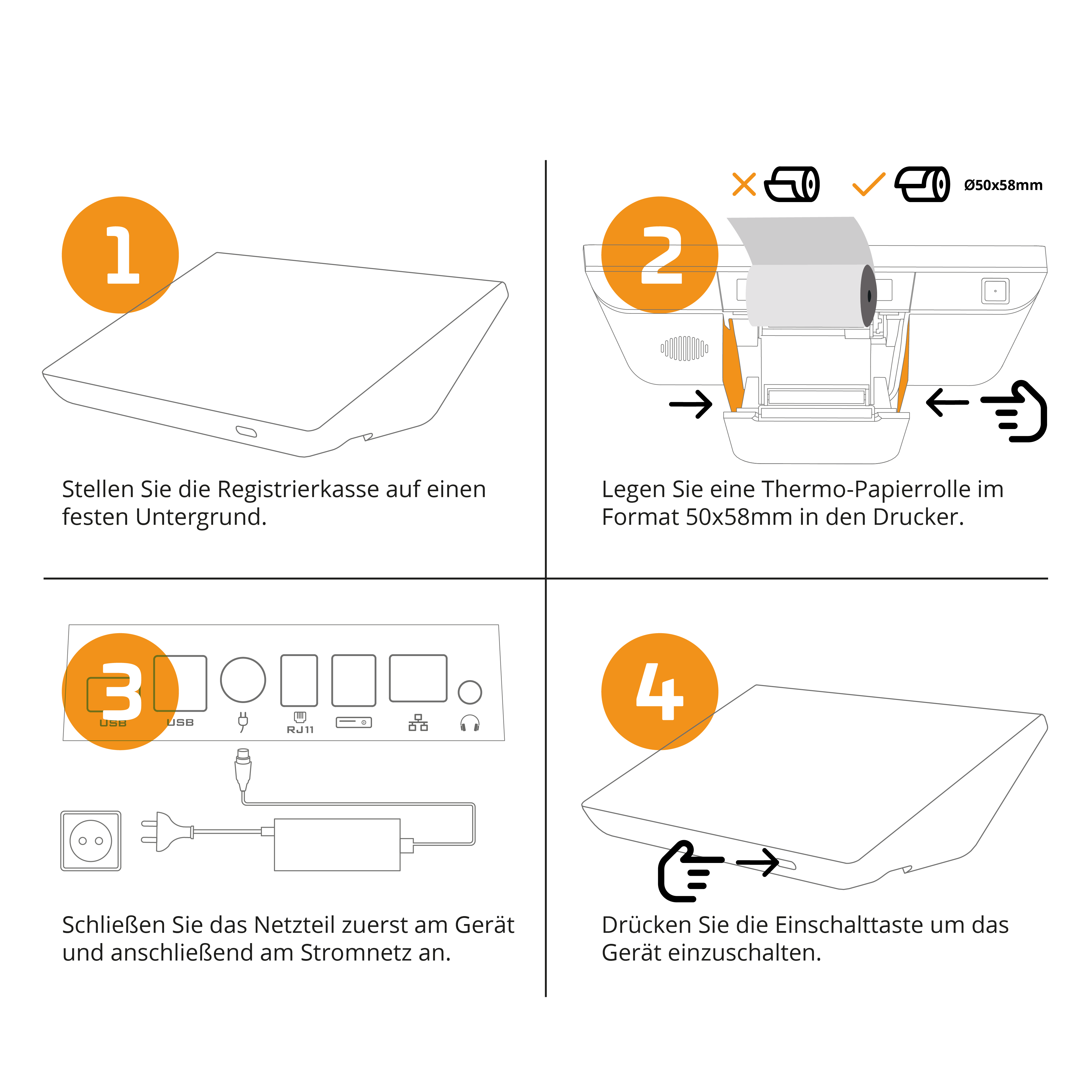 1

Stellen Sie die Registrierkasse auf einen festen Untergrund.

Ø50x58mm

2

Legen Sie eine Thermo-Papierrolle im Format 50x58mm in den Drucker.

3

USB USB RJ11

Schließen Sie das Netzteil zuerst am Gerät und anschließend am Stromnetz an.

4

Drücken Sie die Einschalttaste um das Gerät einzuschalten.