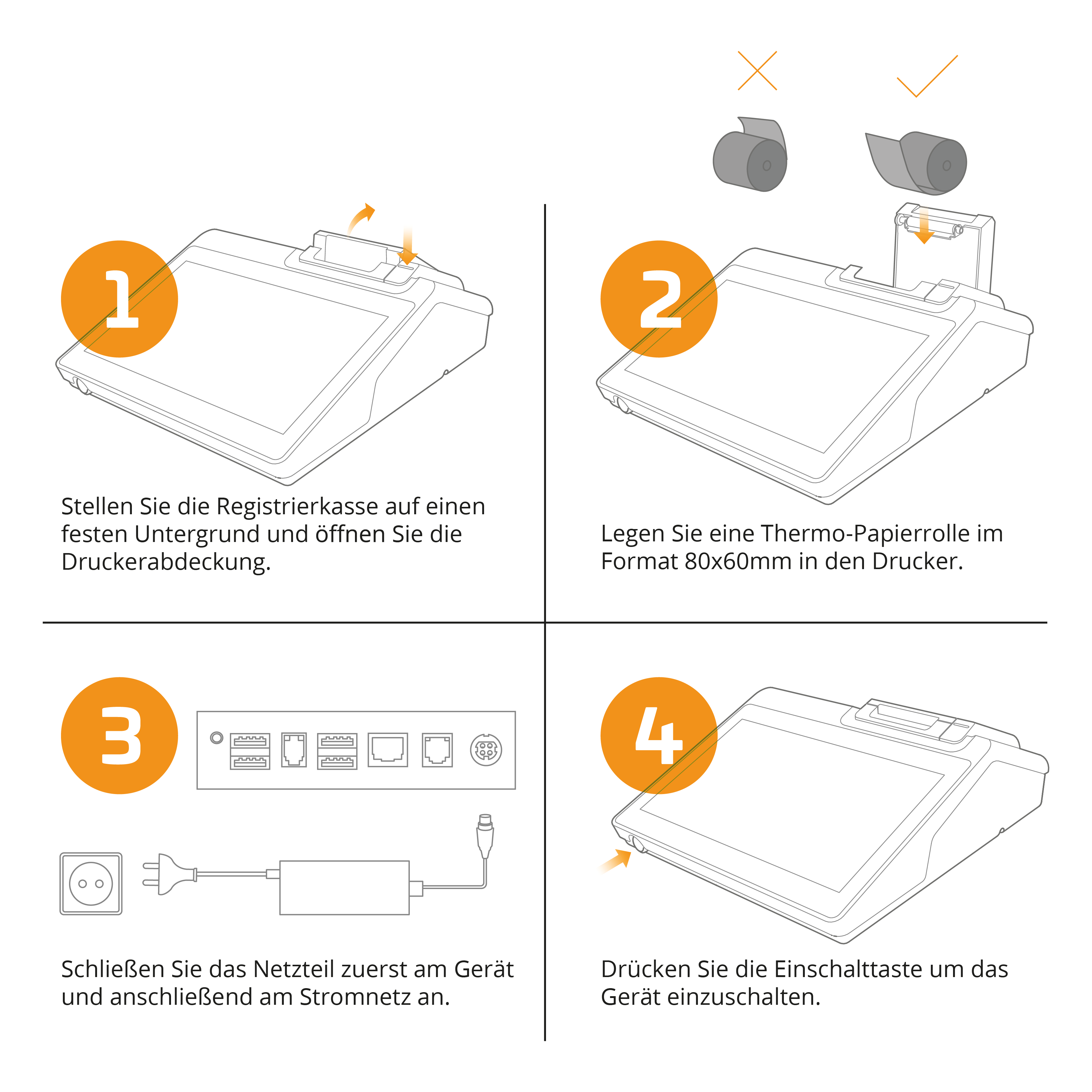 1

Stellen Sie die Registrierkasse auf einen festen Untergrund und öffnen Sie die Druckerabdeckung.

2

Legen Sie eine Thermo-Papierrolle im Format 80x60mm in den Drucker.

3

Schließen Sie das Netzteil zuerst am Gerät und anschließend am Stromnetz an.

4

Drücken Sie die Einschalttaste um das Gerät einzuschalten.