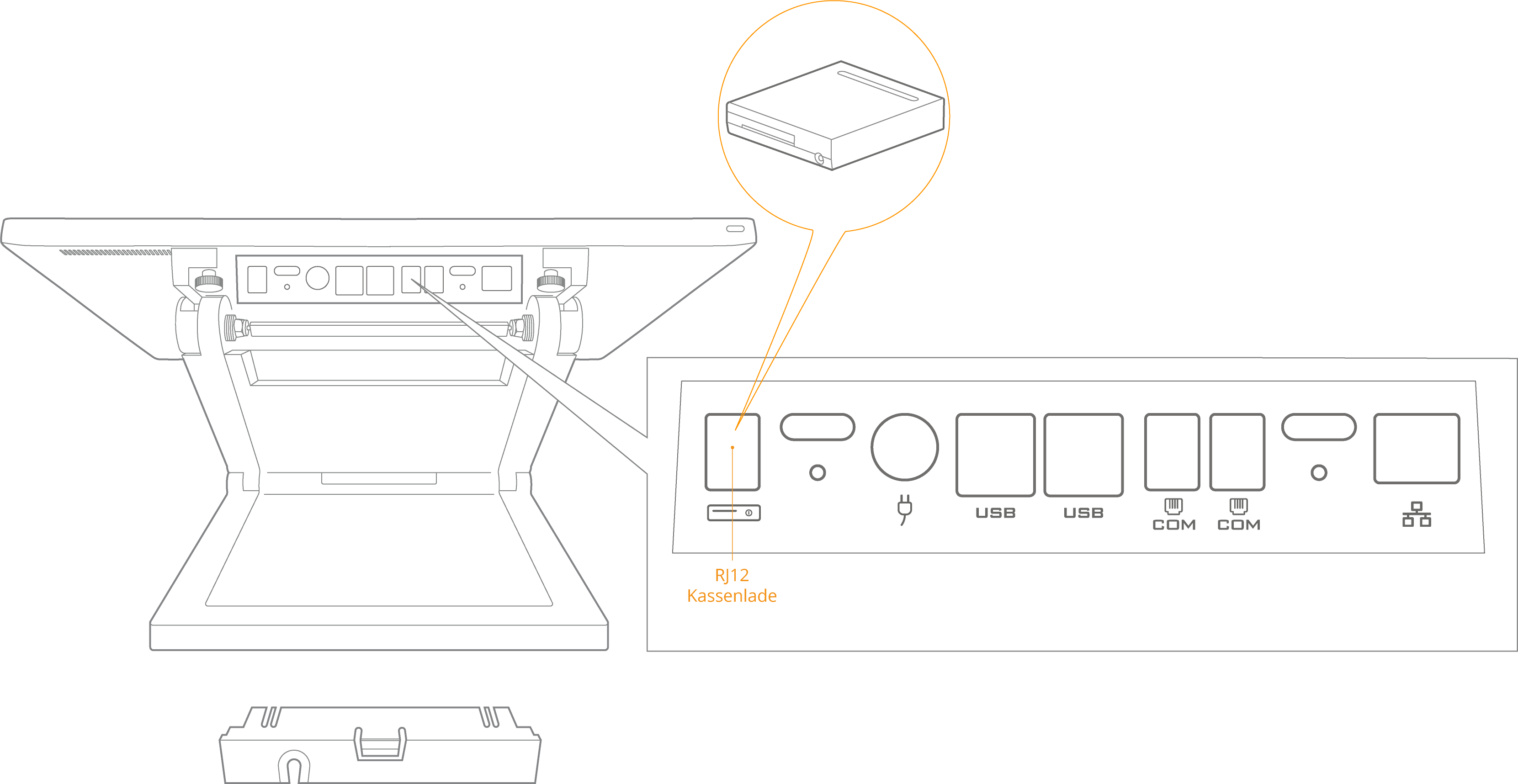 USB USB COM COM

RJ12
Kassenlade