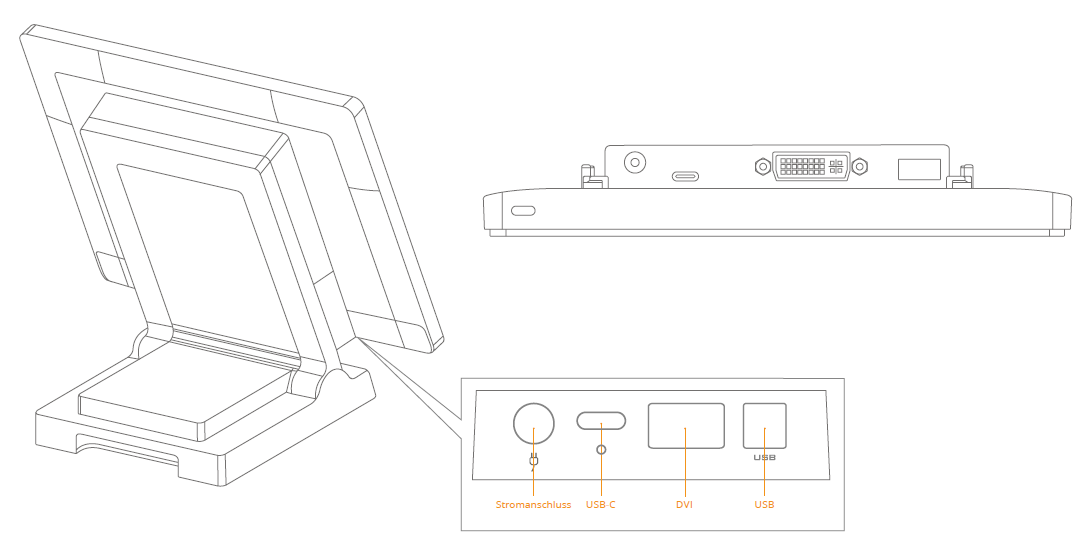 USB

Stromanschluss

USB-C

DVI

USB