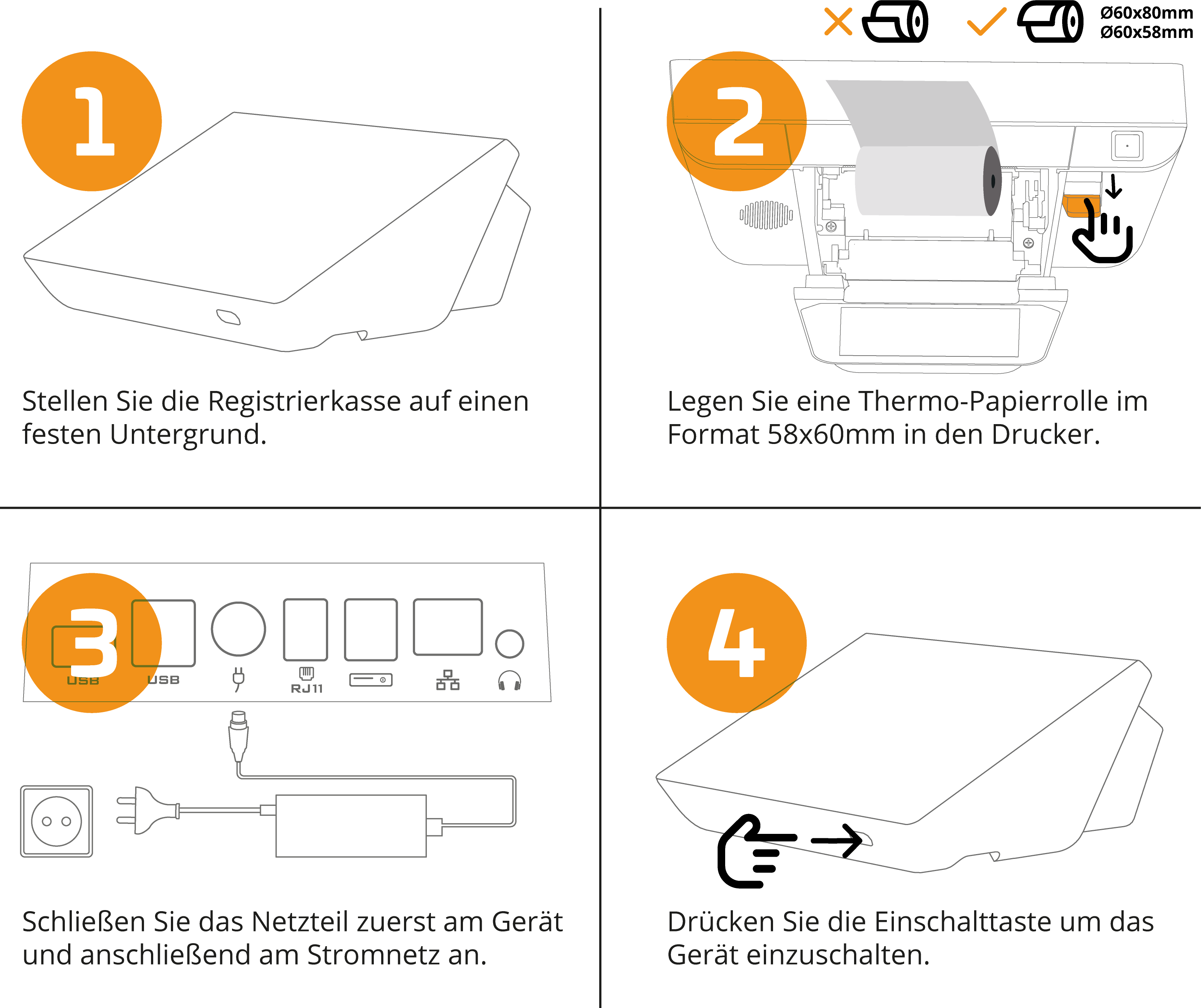 1

Stellen Sie die Registrierkasse auf einen festen Untergrund.

Ø60x80mm
Ø60x58mm

2

Legen Sie eine Thermo-Papierrolle im Format 58x60mm in den Drucker.

3

USB USB RJ11

Schließen Sie das Netzteil zuerst am Gerät und anschließend am Stromnetz an.

4

Drücken Sie die Einschalttaste um das Gerät einzuschalten.