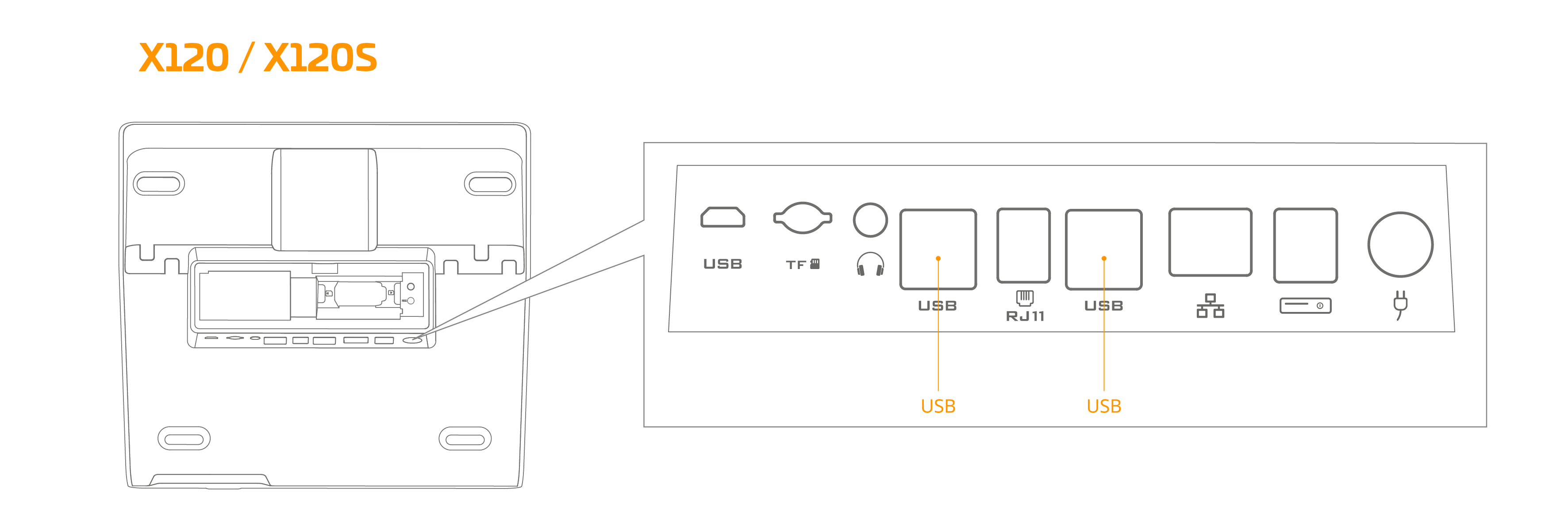 X120 / X120S

USB TF USB RJ11 USB

USB USB