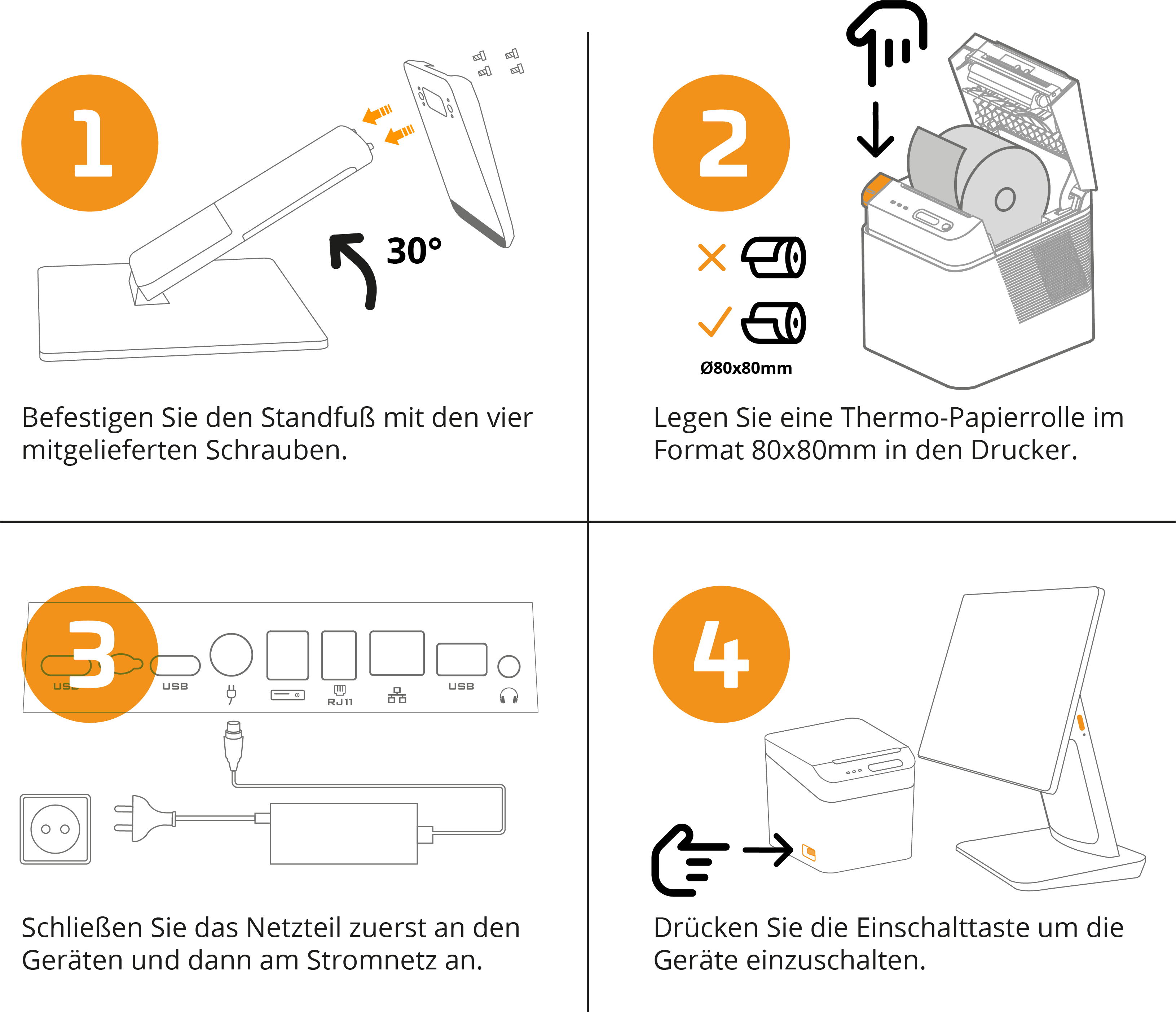 1

30°

Befestigen Sie den Standfuß mit den vier mitgelieferten Schrauben.

2

Ø80x80mm

Legen Sie eine Thermo-Papierrolle im Format 80x80mm in den Drucker.

3

USB

USB

RJ11

USB

Schließen Sie das Netzteil zuerst an den Geräten und dann am Stromnetz an.

4

Drücken Sie die Einschalttaste um die Geräte einzuschalten.